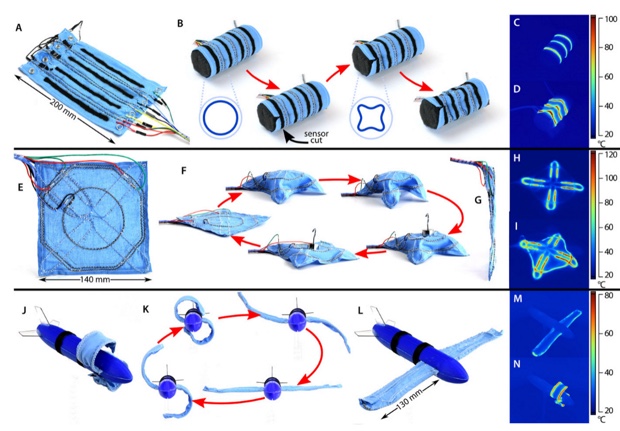 A
200 mm
B
sensor cut
C
D
100
80
60
40
20
°C
E
140 mm
F
G
H
I
120
100
80
60
40
20
°C
J
K
L
130 mm
M
N
80
60
40
20
°C